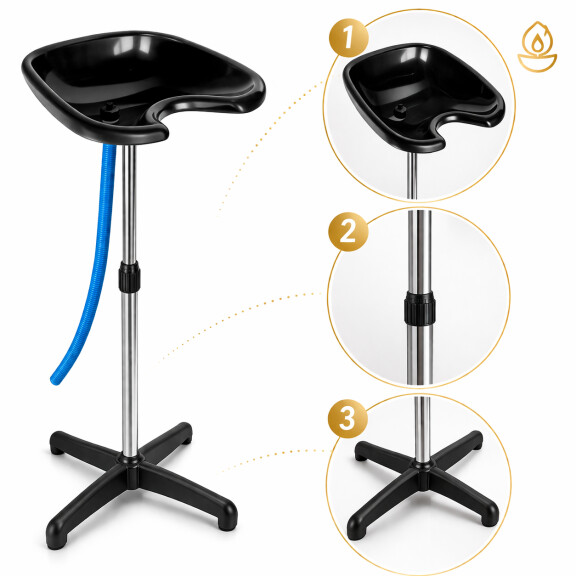 1
2
3